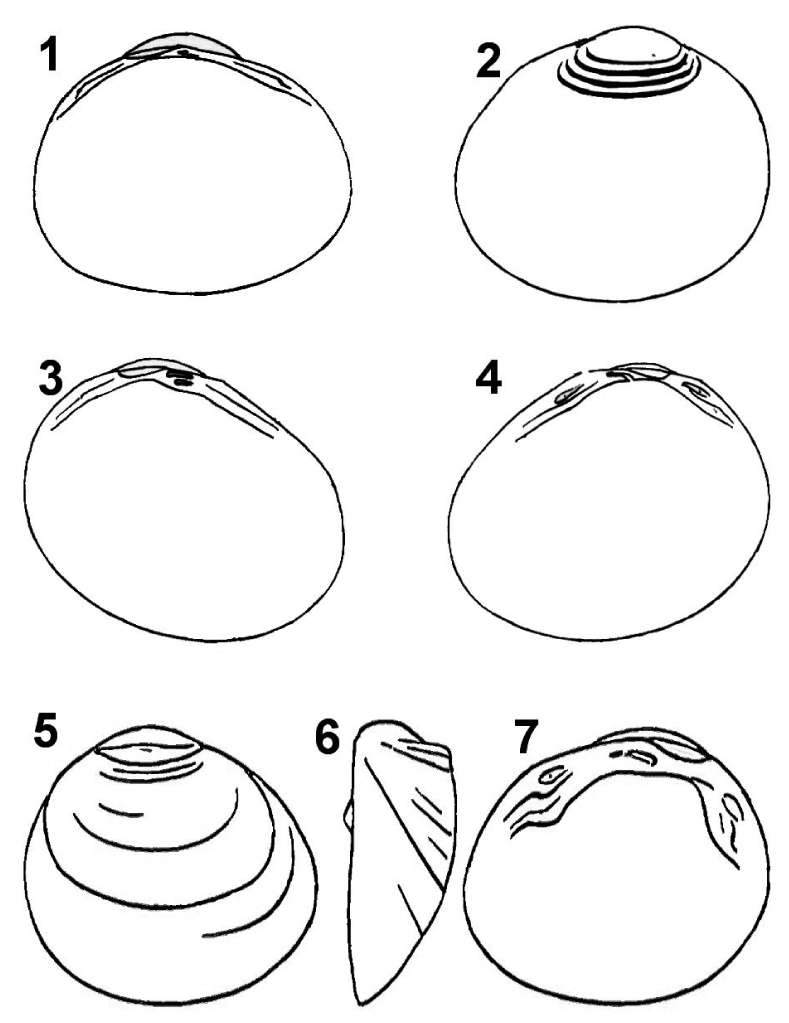 1
2
3
4
5
6
7